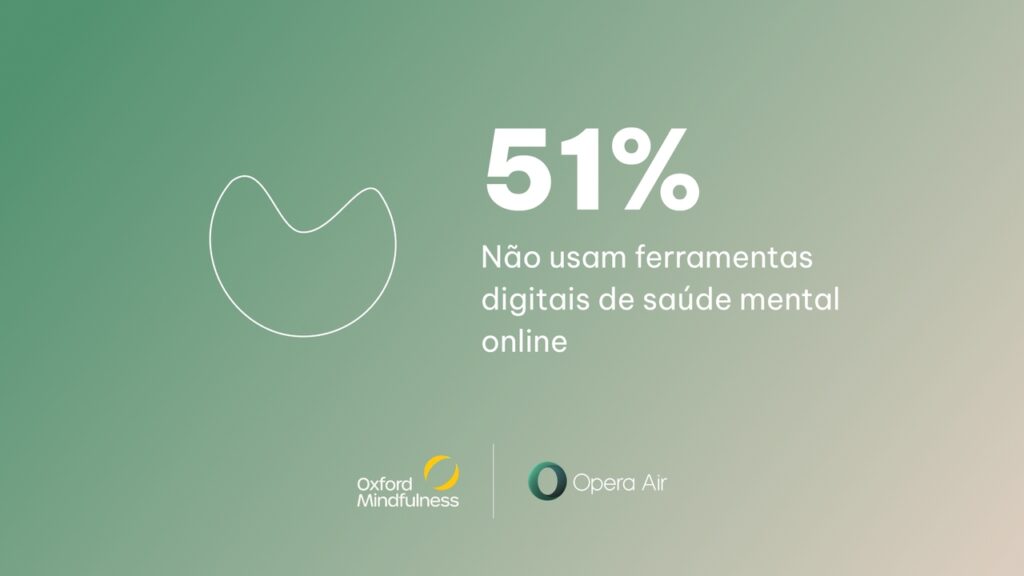 51%

Não usam ferramentas digitais de saúde mental online

Oxford Mindfulness

Opera Air